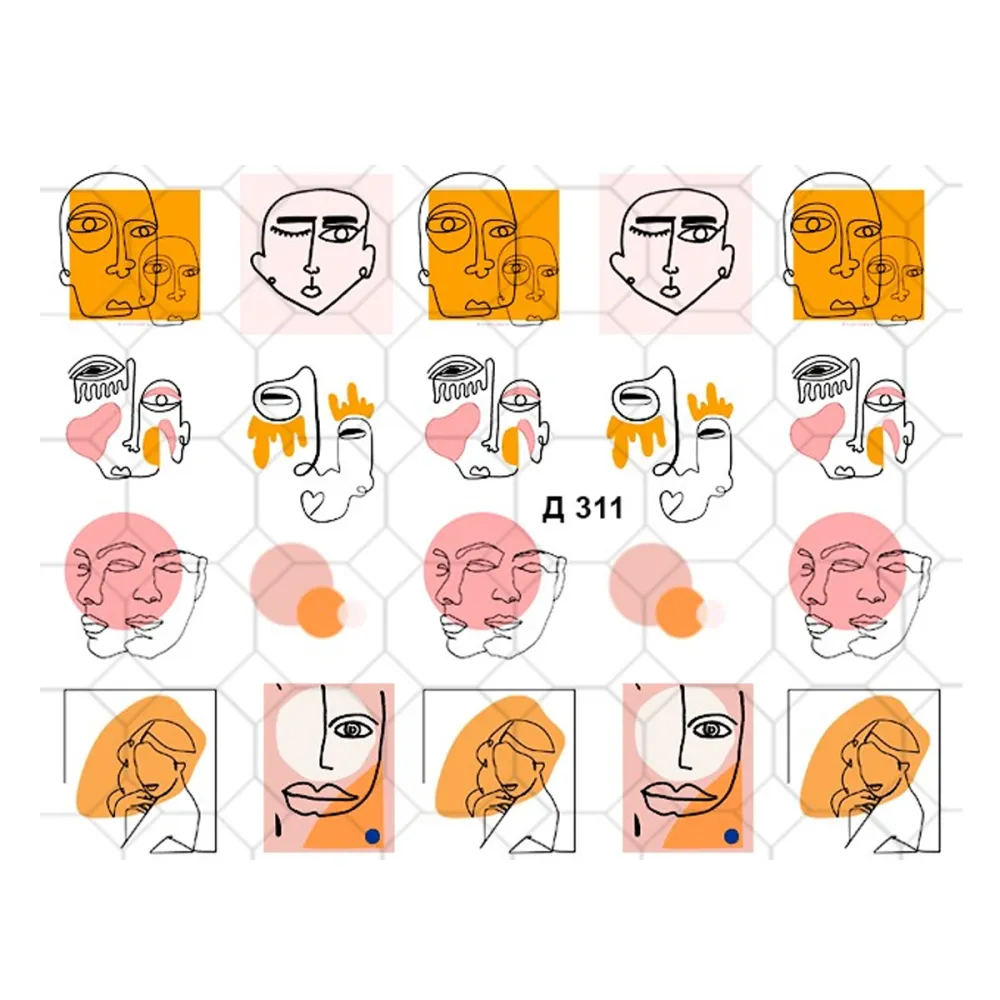 Д 311